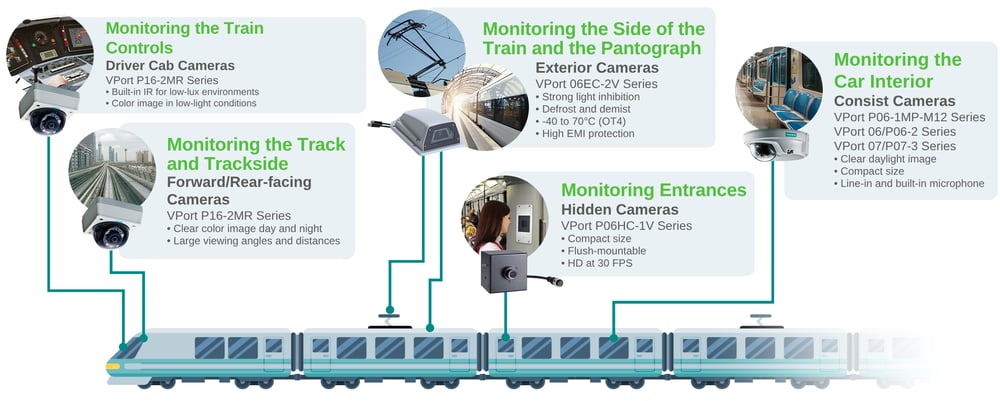 Monitoring the Train Controls
Driver Cab Cameras
VPort P16-2MR Series
• Built-in IR for low-lux environments
• Color image in low-light conditions

Monitoring the Track and Trackside
Forward/Rear-facing Cameras
VPort P16-2MR Series
• Clear color image day and night
• Large viewing angles and distances

Monitoring the Side of the Train and the Pantograph
Exterior Cameras
VPort 06EC-2V Series
• Strong light inhibition
• Defrost and demist
• -40 to 70°C (OT4)
• High EMI protection

Monitoring Entrances
Hidden Cameras
VPort P06HC-1V Series
• Compact size
• Flush-mountable
• HD at 30 FPS

Monitoring the Car Interior
Consist Cameras
VPort P06-1MP-M12 Series
VPort 06/P06-2 Series
VPort 07/P07-3 Series
• Clear daylight image
• Compact size
• Line-in and built-in microphone